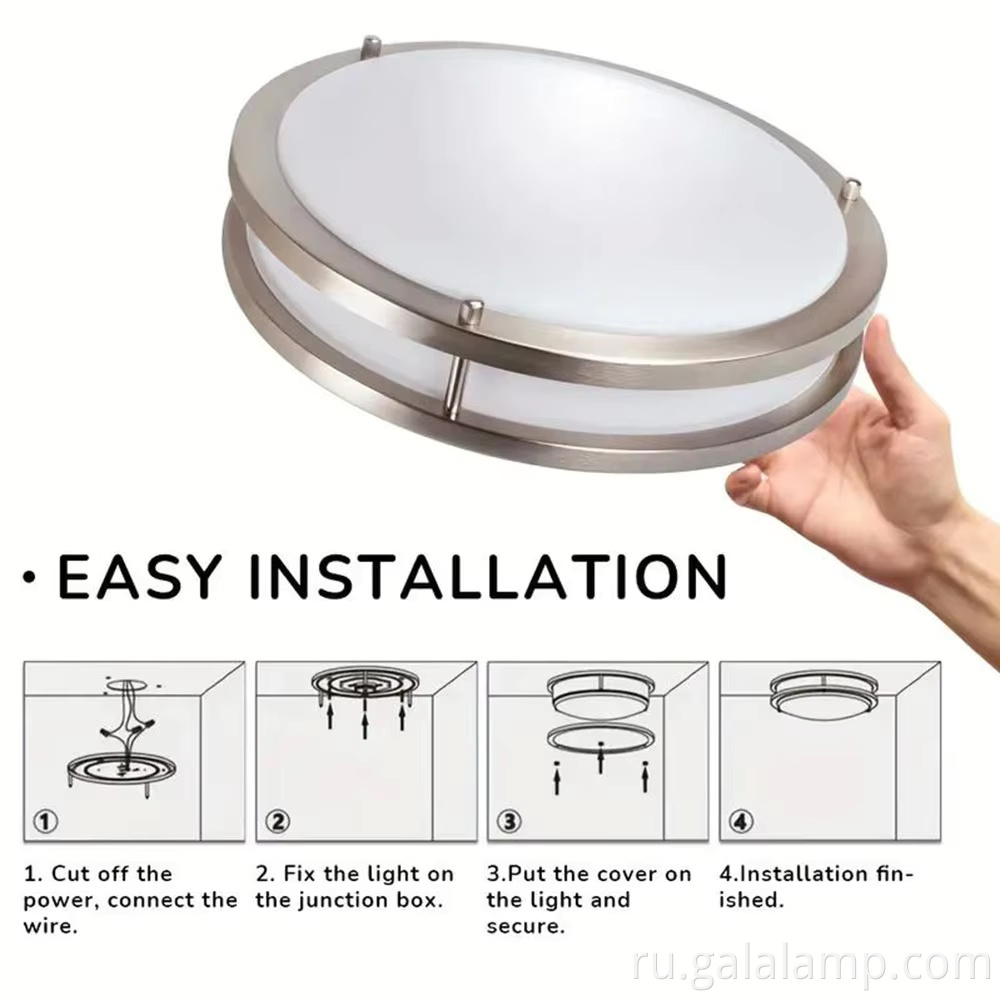 • EASY INSTALLATION

①

②

③

④

1. Cut off the power, connect the wire.

2. Fix the light on the junction box.

3.Put the cover on the light and secure.

4.Installation finished.

ru.galalamp.com